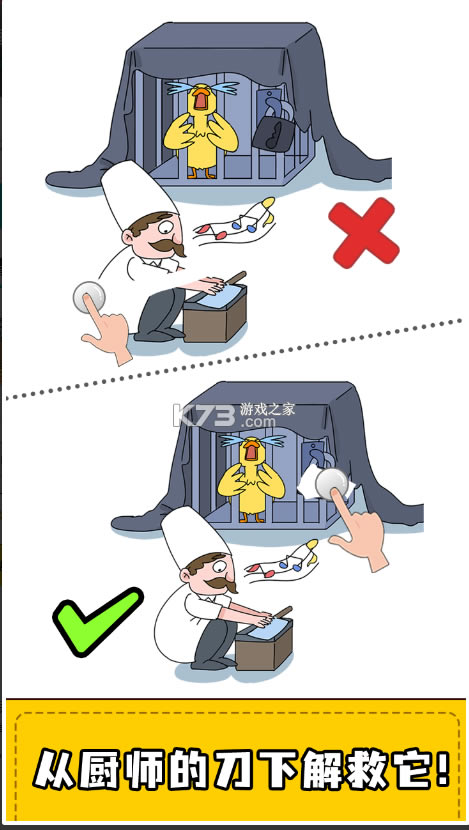 K73 游戏之家 .com

从厨师的刀下解救它!